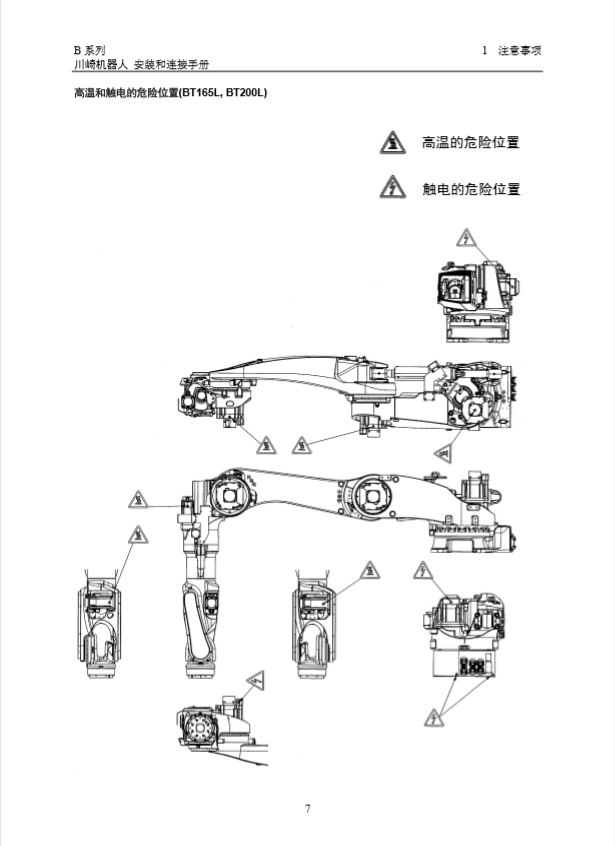 B 系列
川崎机器人 安装和连接手册

1 注意事项

高温和触电的危险位置(BT165L, BT200L)

高温的危险位置

触电的危险位置

7