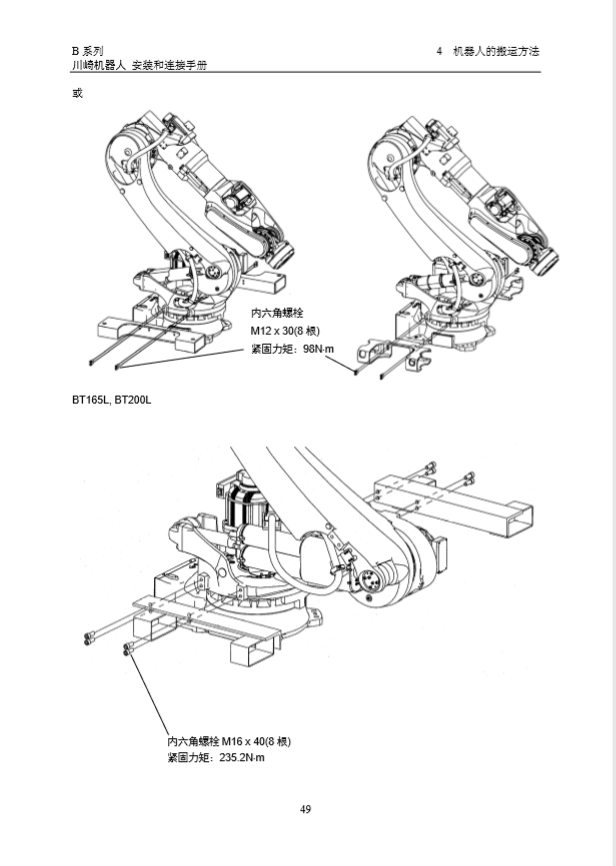 B 系列
川崎机器人 安装和连接手册

4 机器人的搬运方法

或

内六角螺栓
M12 x 30(8 根)
紧固力矩：98N·m

BT165L, BT200L

内六角螺栓 M16 x 40(8 根)
紧固力矩：235.2N·m

49